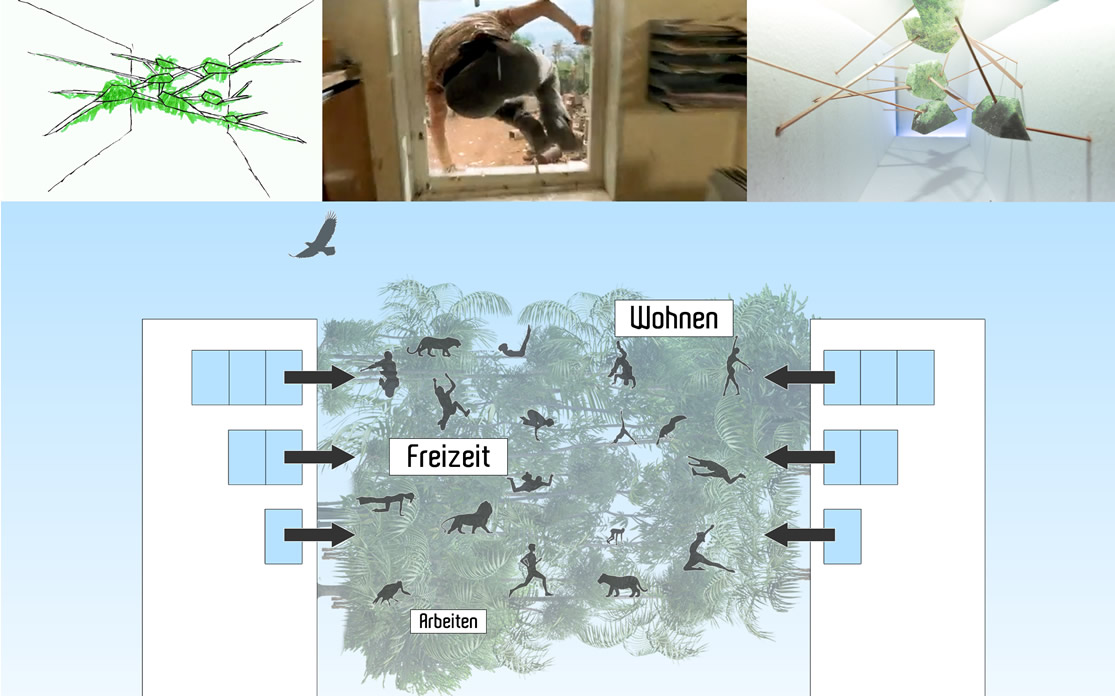 Wohnen

Freizeit

Arbeiten